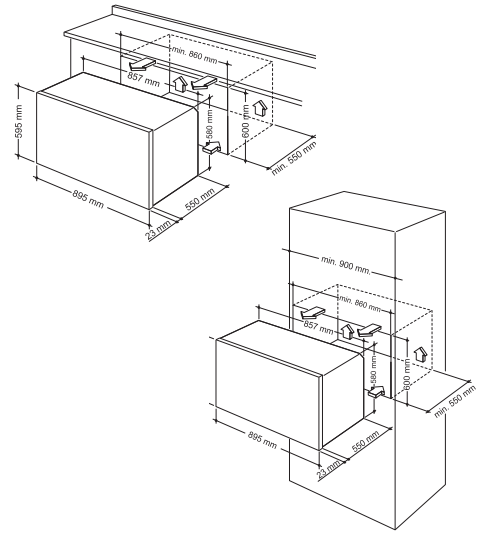 min. 860 mm
857 mm
595 mm
580 mm
600 mm
min. 550 mm
895 mm
550 mm
23 mm

min. 900 mm.
min. 860 mm
857 mm
580 mm
600 mm
min. 550 mm
895 mm
550 mm
23 mm