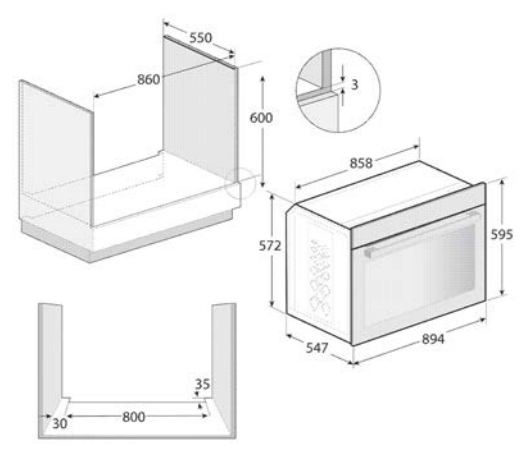 550
860
600
3
858
572
595
547
894
35
30
800