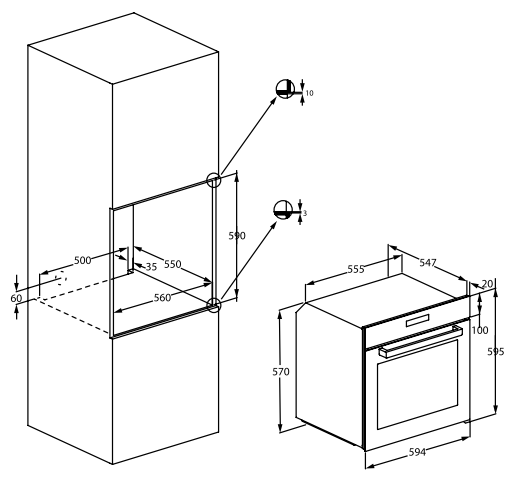 10
3
590
500
35
550
60
560
555
547
20
100
595
570
594