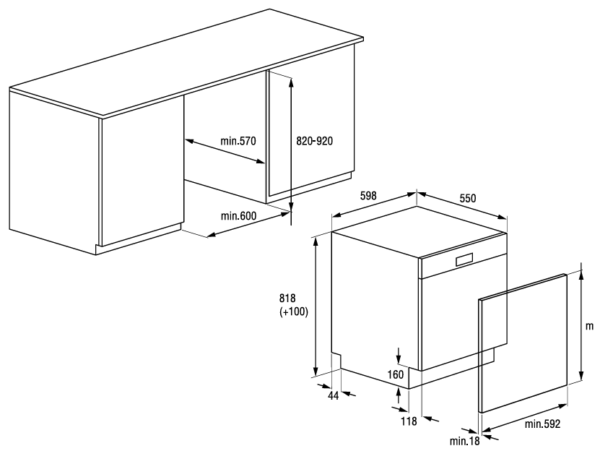 min.570
820-920
min.600
598
550
818
(+100)
m
160
44
118
min.592
min.18