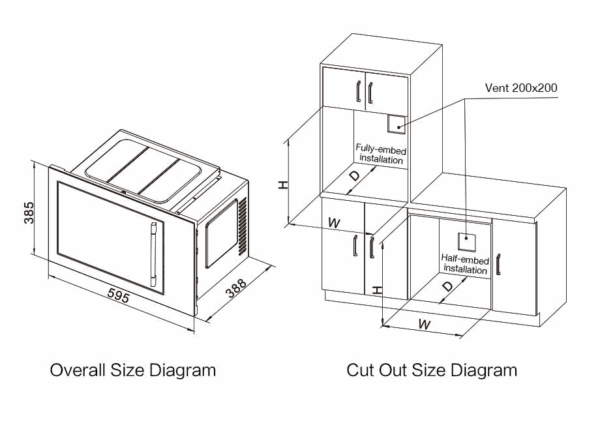 385

595

388

Overall Size Diagram

Vent 200x200

Fully-embed installation

H

D

W

Half-embed installation

H

D

W

Cut Out Size Diagram