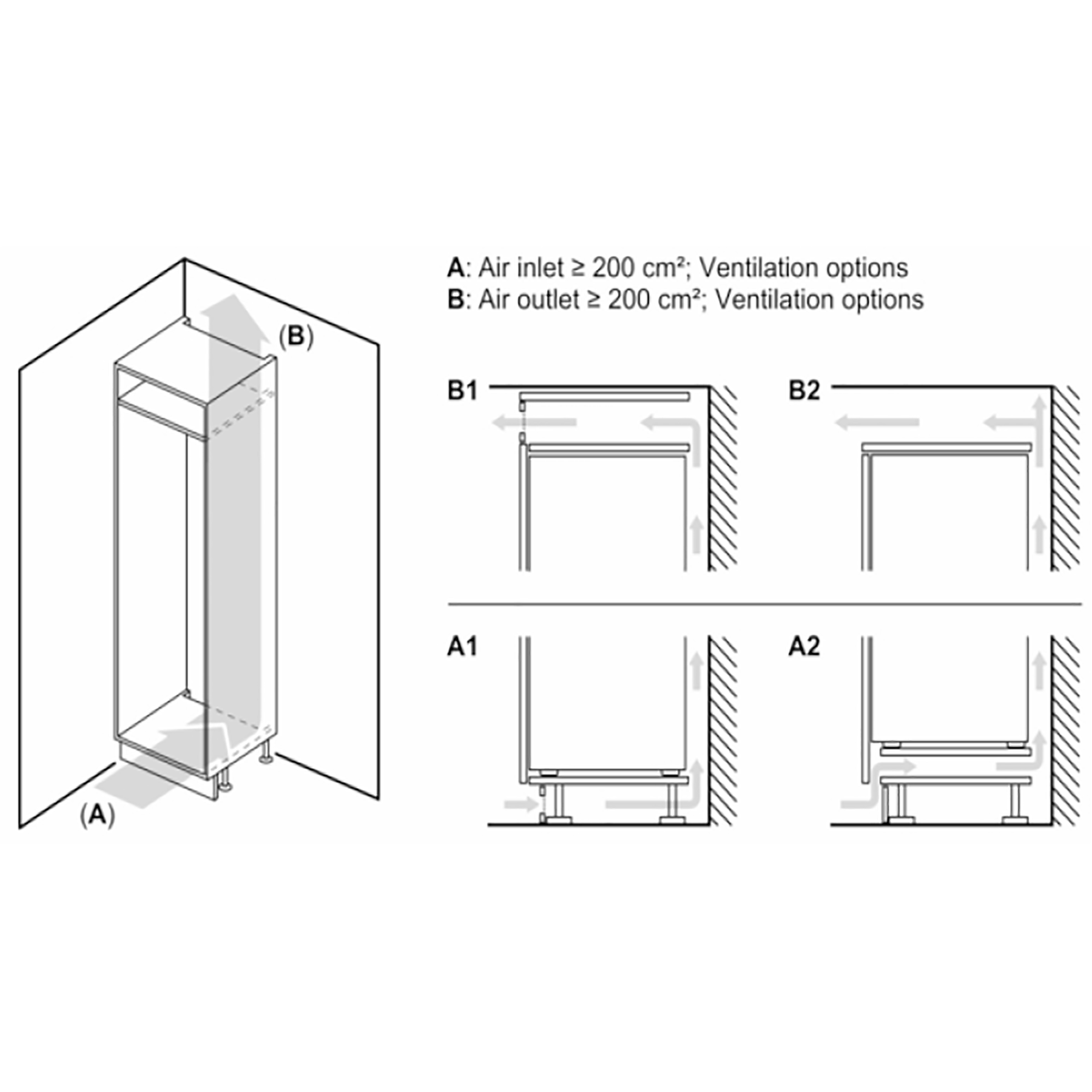 (B)

(A)

A: Air inlet ≥ 200 cm²; Ventilation options
B: Air outlet ≥ 200 cm²; Ventilation options

B1

B2

A1

A2